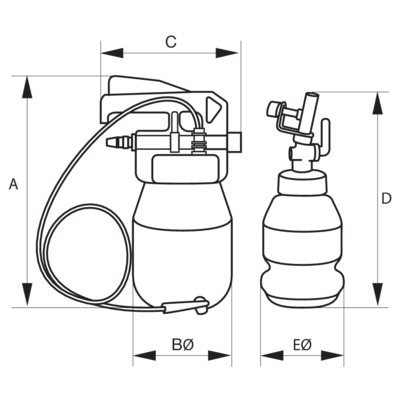 C

A

D

BØ

EØ