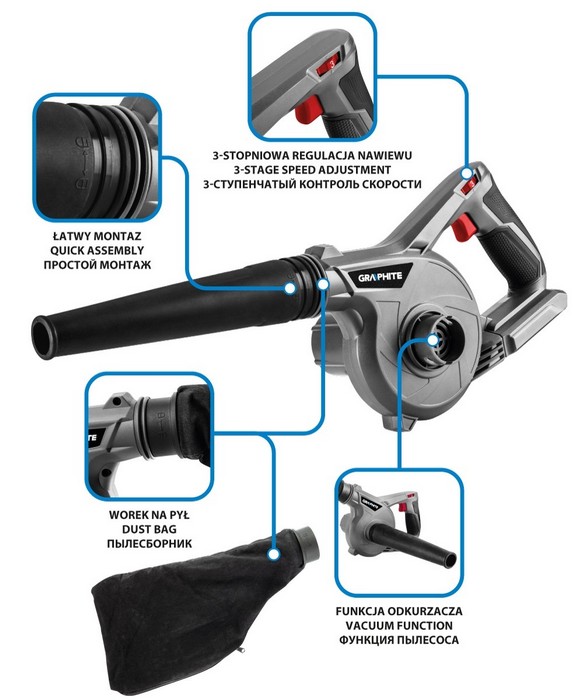 3-STOPNIOWA REGULACJA NAWIEWU
3-STAGE SPEED ADJUSTMENT
3-СТУПЕНЧАТЫЙ КОНТРОЛЬ СКОРОСТИ

ŁATWY MONTAZ
QUICK ASSEMBLY
ПРОСТОЙ МОНТАЖ

GRAPHITE

WOREK NA PYŁ
DUST BAG
ПЫЛЕСБОРНИК

FUNKCJA ODKURZACZA
VACUUM FUNCTION
ФУНКЦИЯ ПЫЛЕСОСА